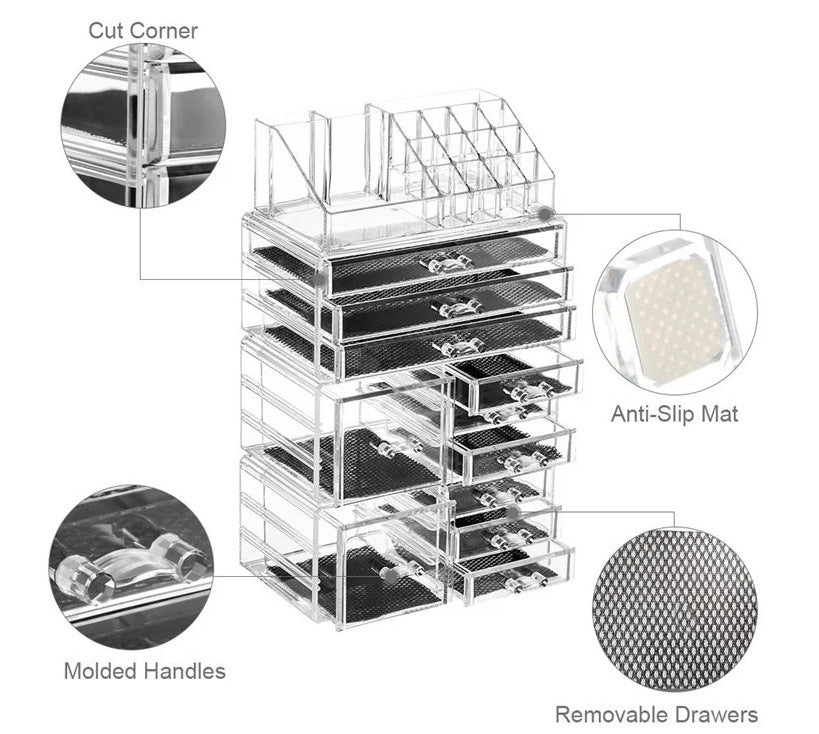 Cut Corner

Anti-Slip Mat

Molded Handles

Removable Drawers